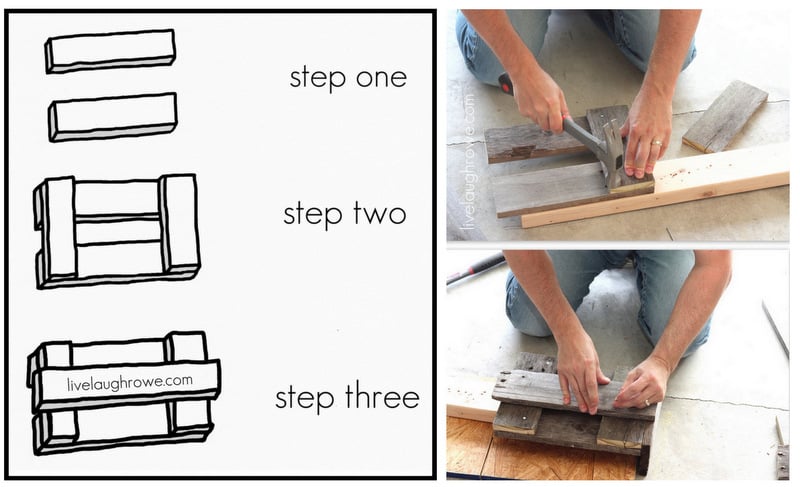 step one

step two

livelaughrowe.com

step three

livelaughrowe.com